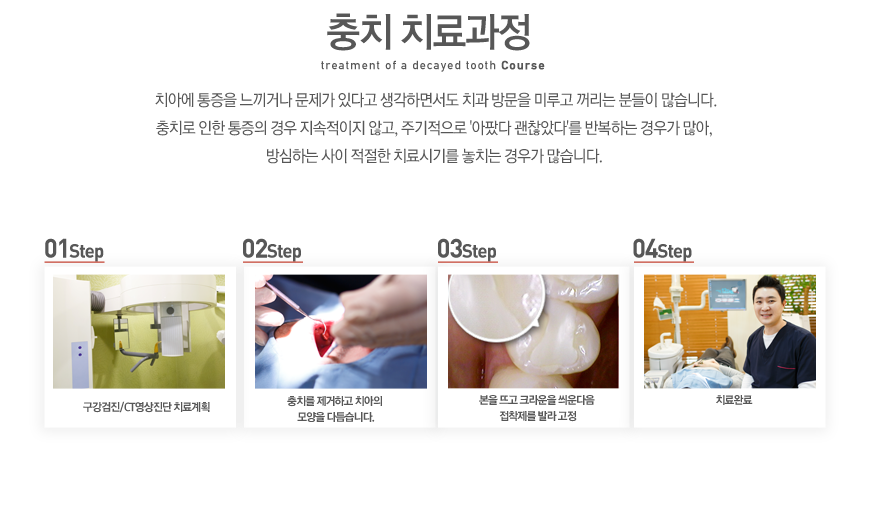 충치 치료과정

treatment of a decayed tooth Course

치아에 통증을 느끼거나 문제가 있다고 생각하면서도 치과 방문을 미루고 꺼리는 분들이 많습니다. 충치로 인한 통증의 경우 지속적이지 않고, 주기적으로 '아팠다 괜찮았다'를 반복하는 경우가 많아, 방심하는 사이 적절한 치료시기를 놓치는 경우가 많습니다.

01Step

구강검진/CT영상진단 치료계획

02Step

충치를 제거하고 치아의 모양을 다듬습니다.

03Step

본을 뜨고 크라운을 씌운다음 접착제를 발라 고정

04Step

치료완료